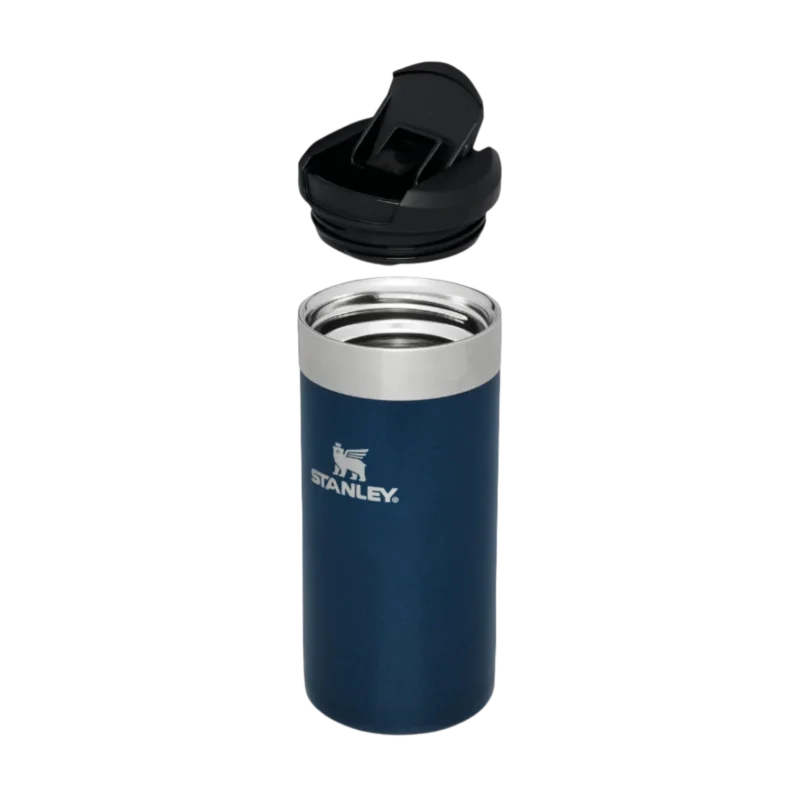 STANLEY