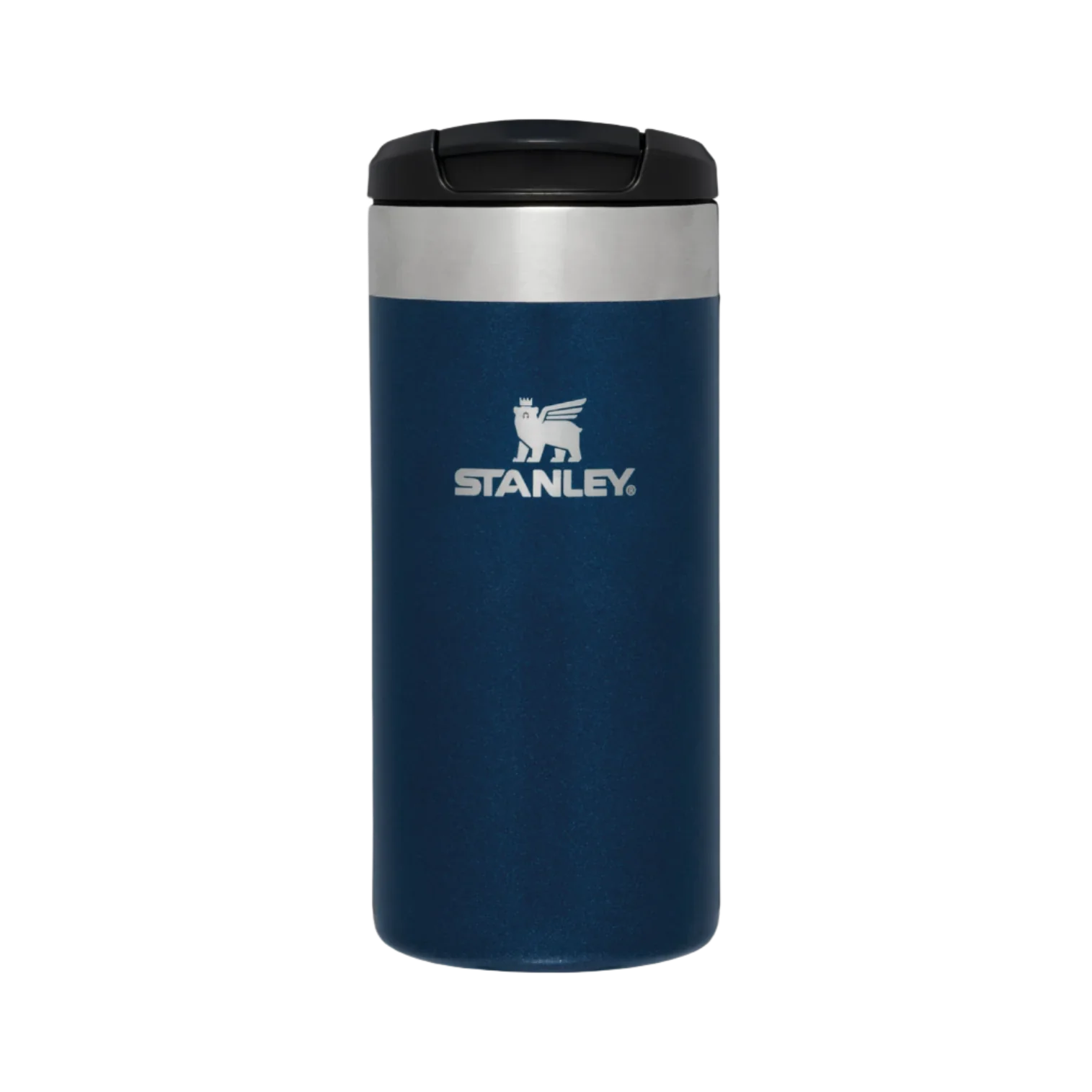 STANLEY®