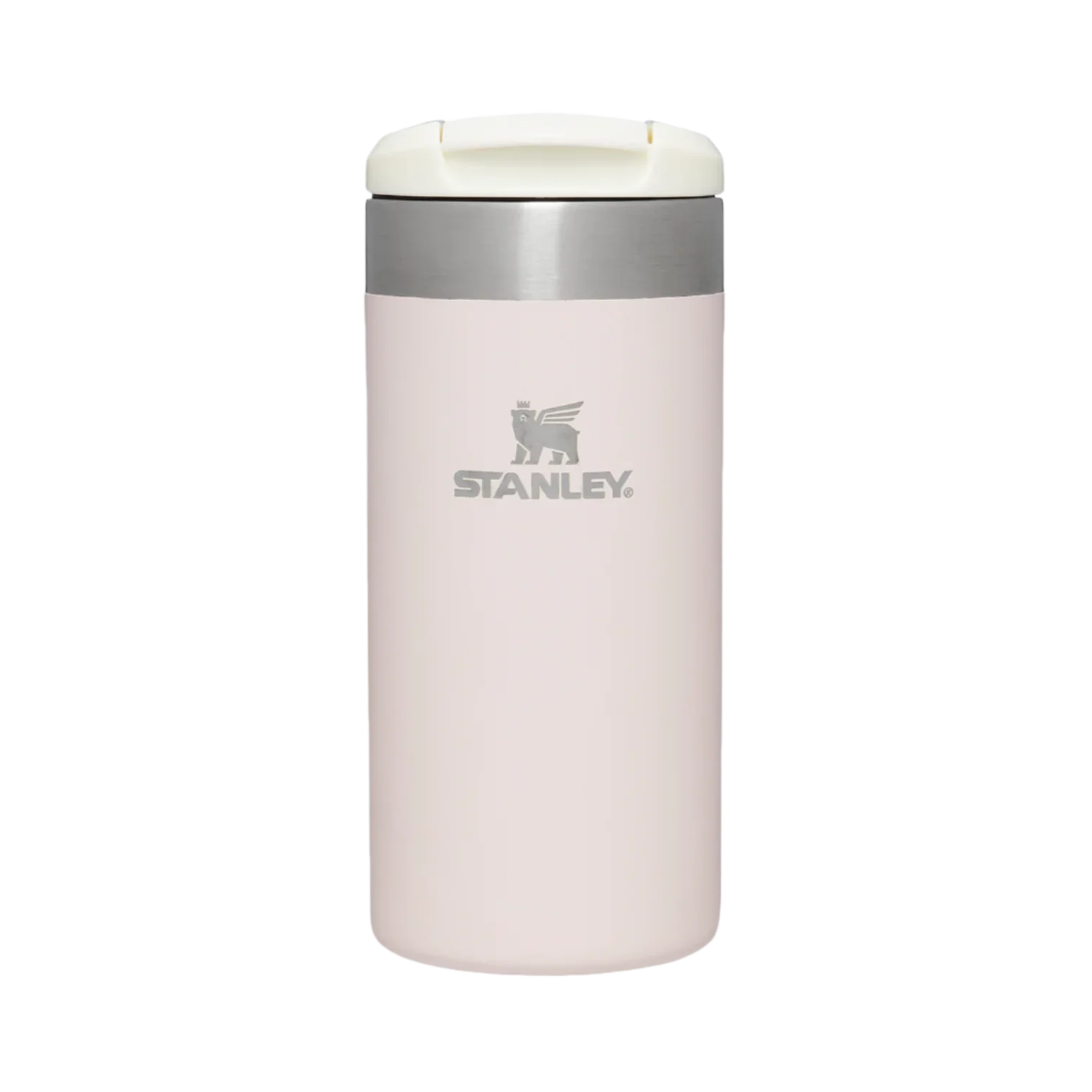 STANLEY®