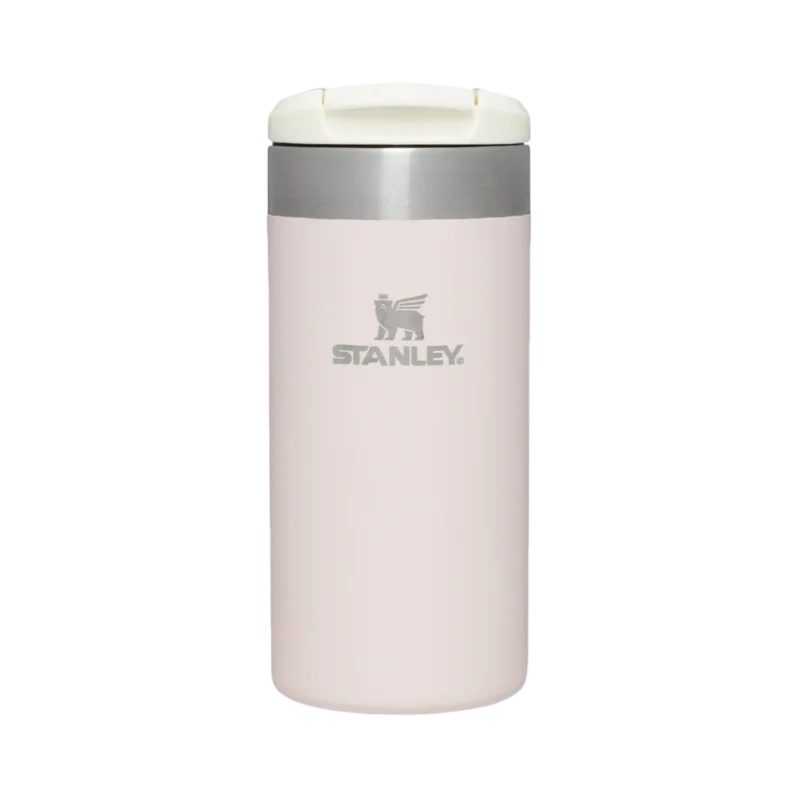 STANLEY®