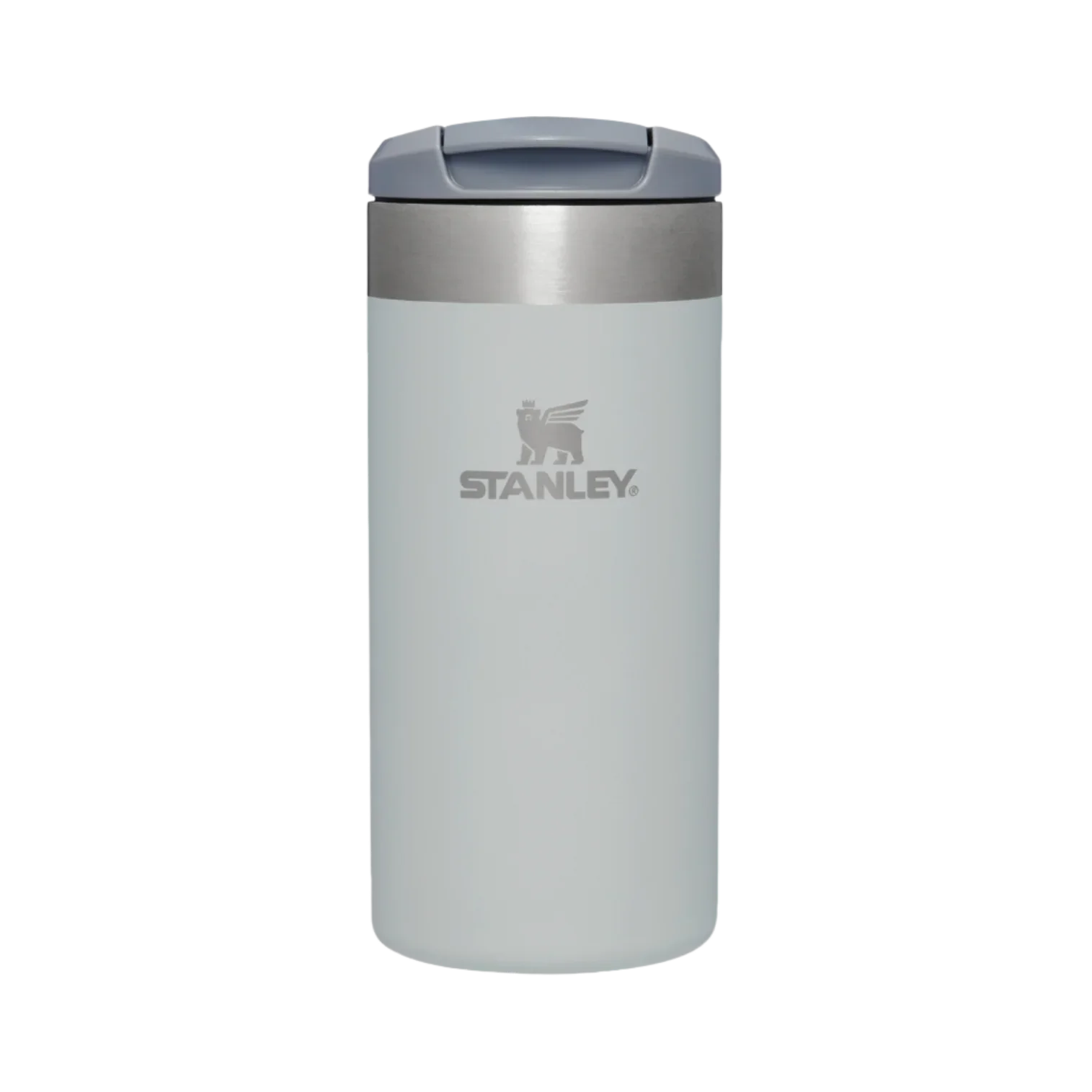 STANLEY®