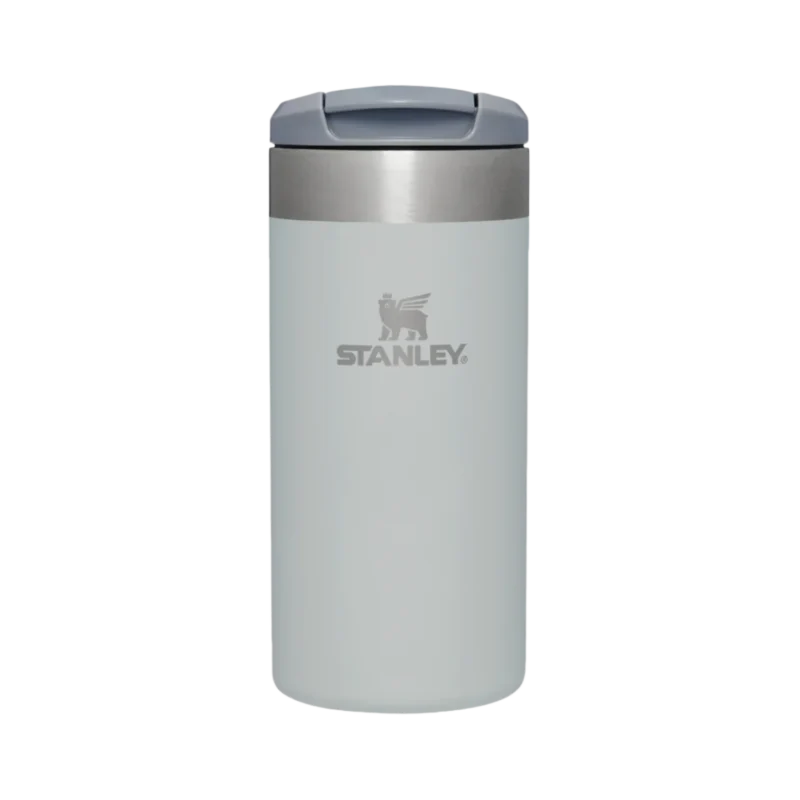 STANLEY®