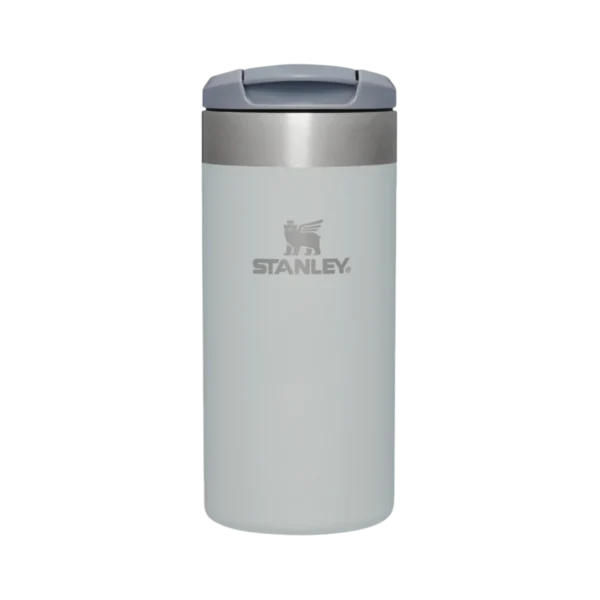 STANLEY®